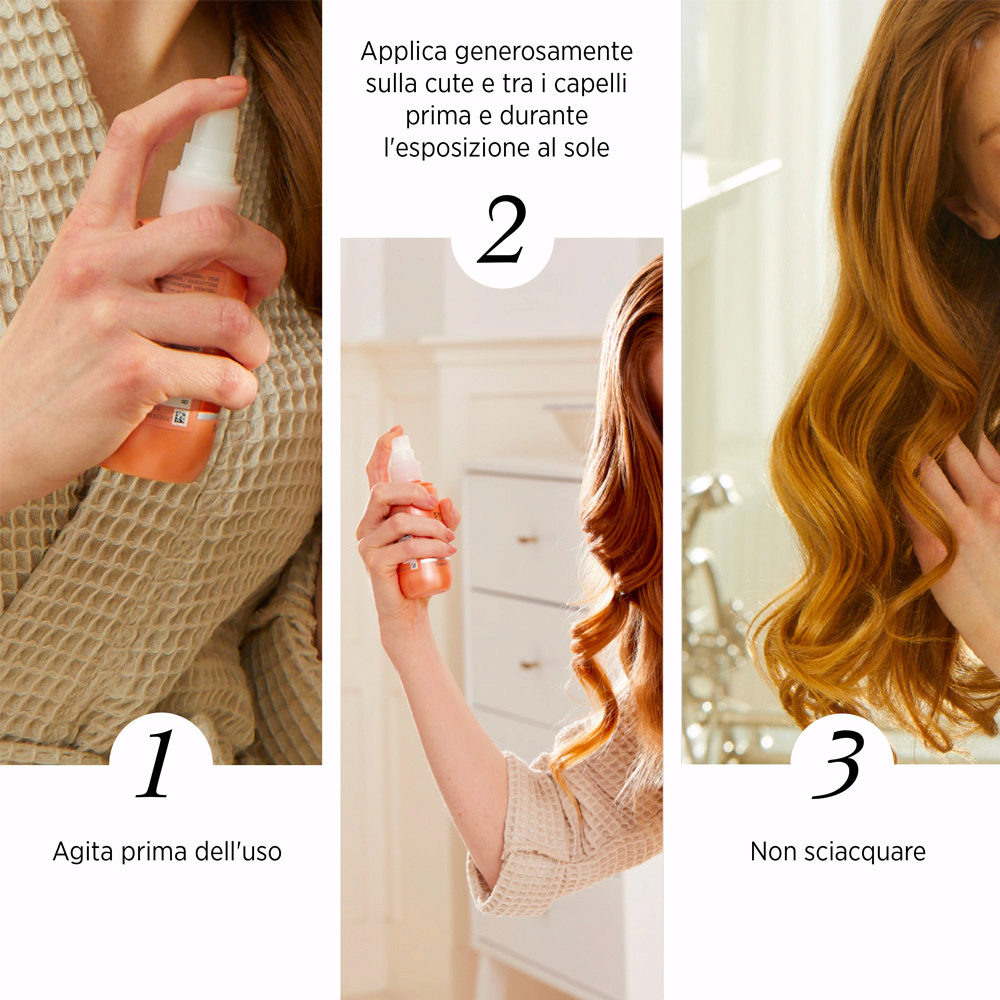 1

Agita prima dell'uso

Applica generosamente sulla cute e tra i capelli prima e durante l'esposizione al sole

2

3

Non sciacquare